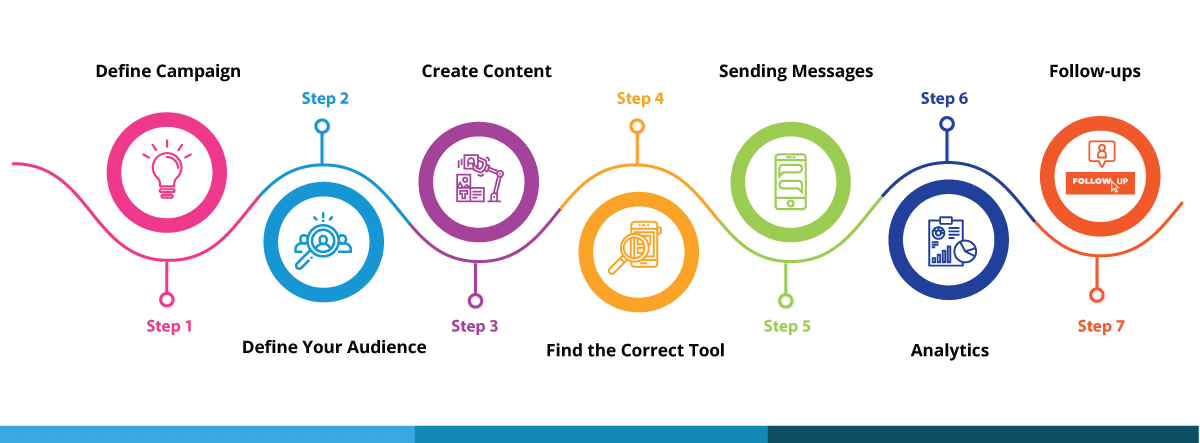 Define Campaign

Step 1

Step 2

Define Your Audience

Create Content

Step 3

Step 4

Find the Correct Tool

Sending Messages

Step 5

Step 6

Analytics

Follow-ups

FOLLOW UP

Step 7